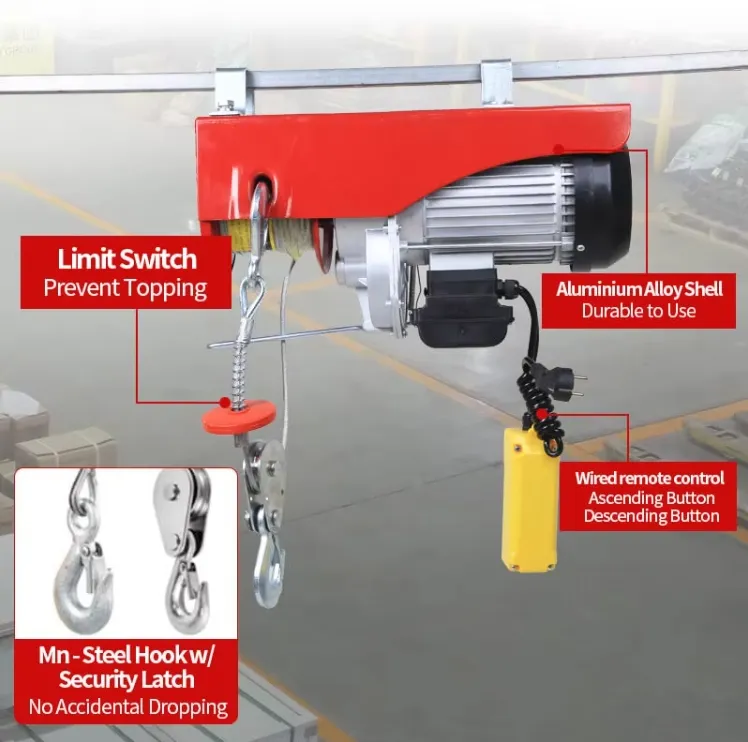 Limit Switch
Prevent Topping

Aluminium Alloy Shell
Durable to Use

Wired remote control
Ascending Button
Descending Button

Mn - Steel Hook w/
Security Latch
No Accidental Dropping