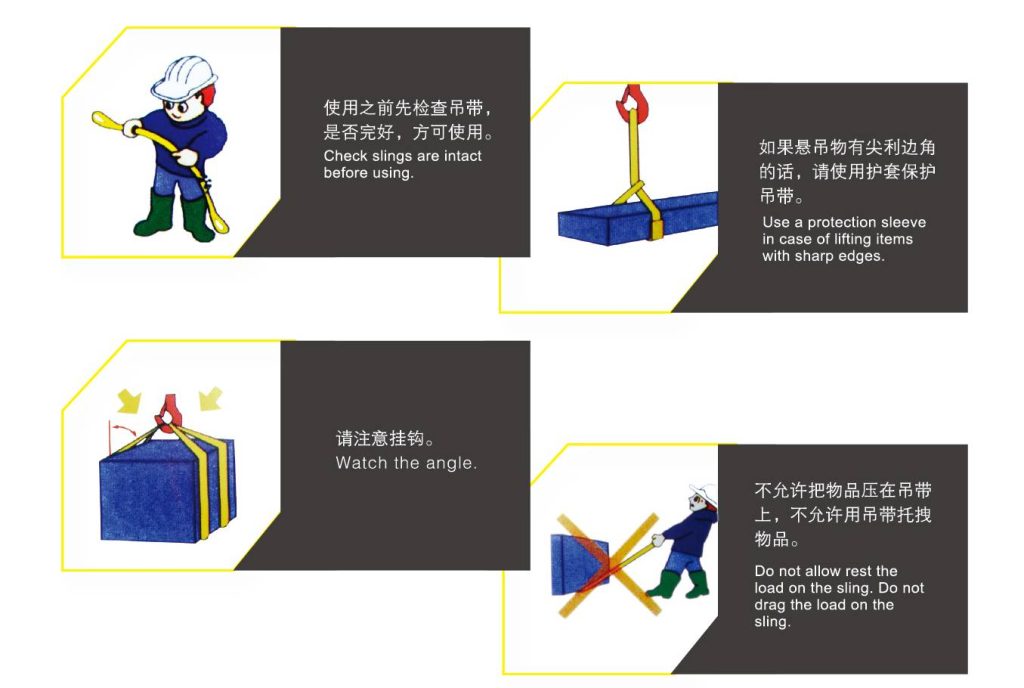 使用之前先检查吊带，是否完好，方可使用。
Check slings are intact before using.

如果悬吊物有尖利边角的话，请使用护套保护吊带。
Use a protection sleeve in case of lifting items with sharp edges.

请注意挂钩。
Watch the angle.

不允许把物品压在吊带上，不允许用吊带托拽物品。
Do not allow rest the load on the sling. Do not drag the load on the sling.